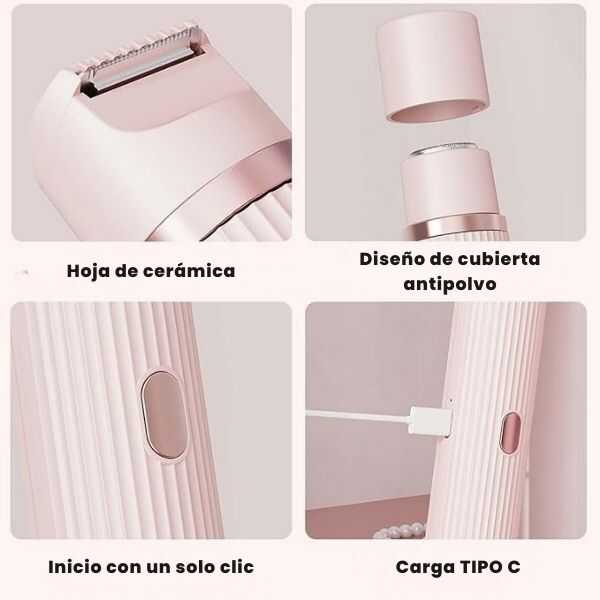 Hoja de cerámica

Diseño de cubierta antipolvo

Inicio con un solo clic

Carga TIPO C