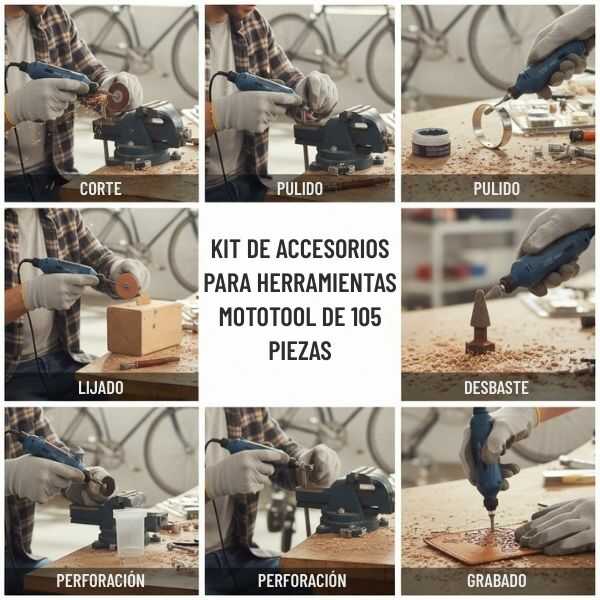 CORTE

PULIDO

PULIDO

LIJADO

KIT DE ACCESORIOS PARA HERRAMIENTAS MOTOTOOL DE 105 PIEZAS

DESBASTE

PERFORACIÓN

PERFORACIÓN

GRABADO